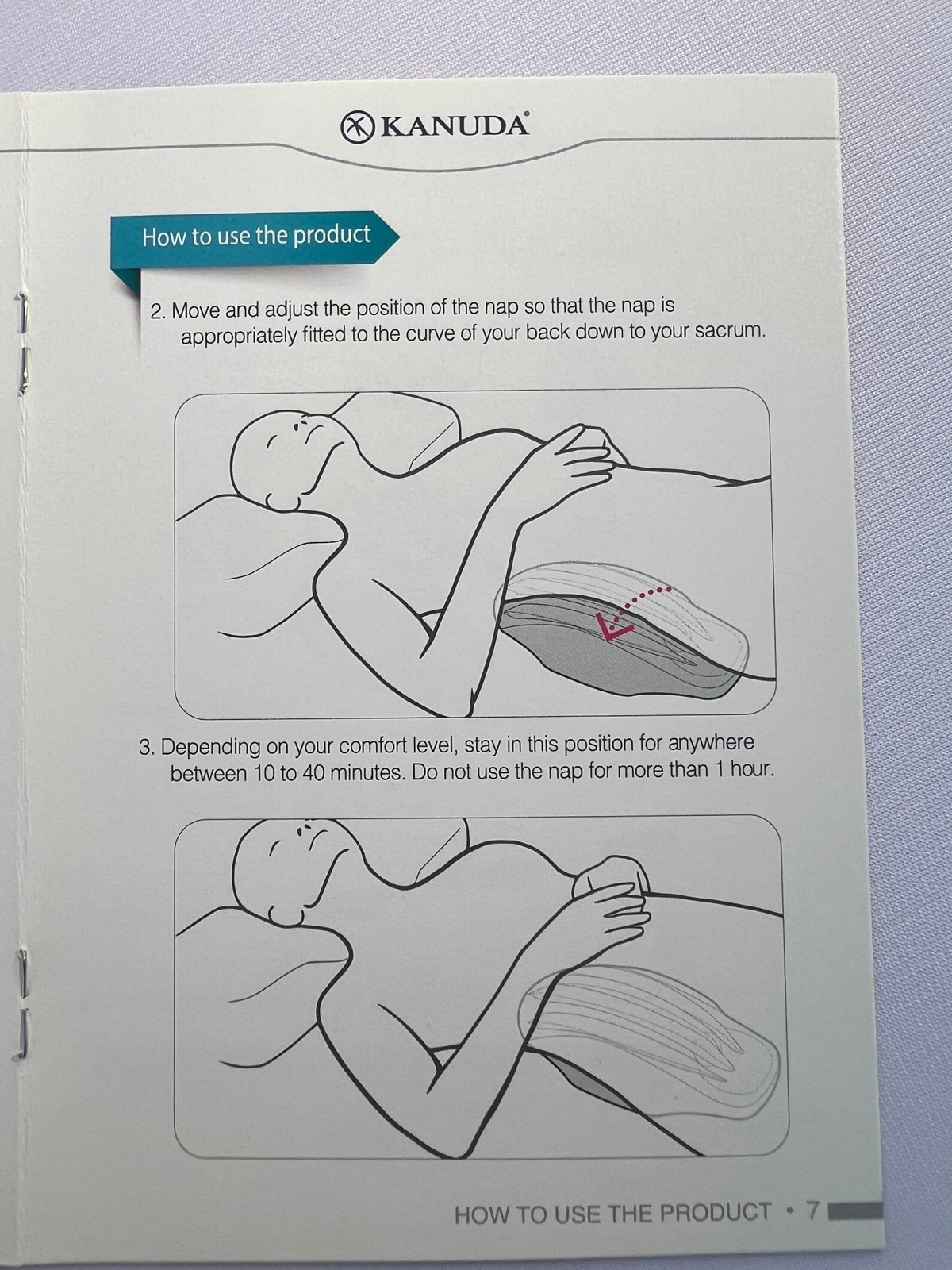 KANUDA®

How to use the product

2. Move and adjust the position of the nap so that the nap is appropriately fitted to the curve of your back down to your sacrum.

3. Depending on your comfort level, stay in this position for anywhere between 10 to 40 minutes. Do not use the nap for more than 1 hour.

HOW TO USE THE PRODUCT • 7